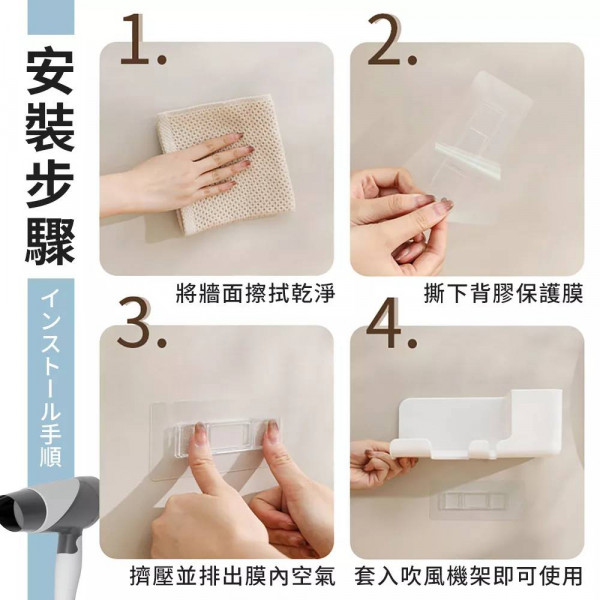 安裝步驟

インストール手順

1.

將牆面擦拭乾淨

2.

撕下背膠保護膜

3.

擠壓並排出膜內空氣

4.

套入吹風機架即可使用